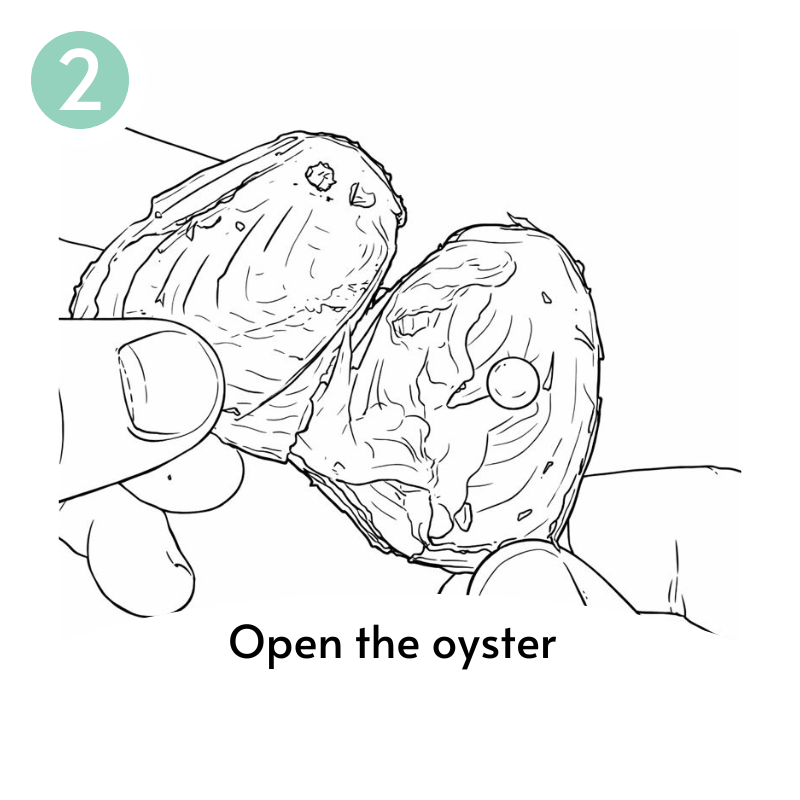 2

Open the oyster